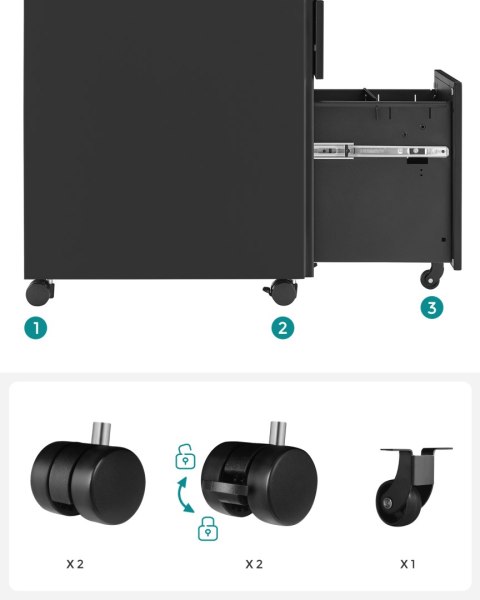 1
2
3
X 2
X 2
X 1